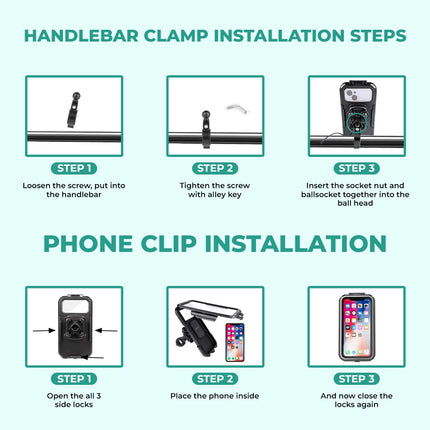 HANDLEBAR CLAMP INSTALLATION STEPS

STEP 1

Loosen the screw, put into the handlebar

STEP 2

Tighten the screw with alley key

STEP 3

Insert the socket nut and ballsocket together into the ball head

PHONE CLIP INSTALLATION

STEP 1

Open the all 3 side locks

STEP 2

Place the phone inside

STEP 3

And now close the locks again