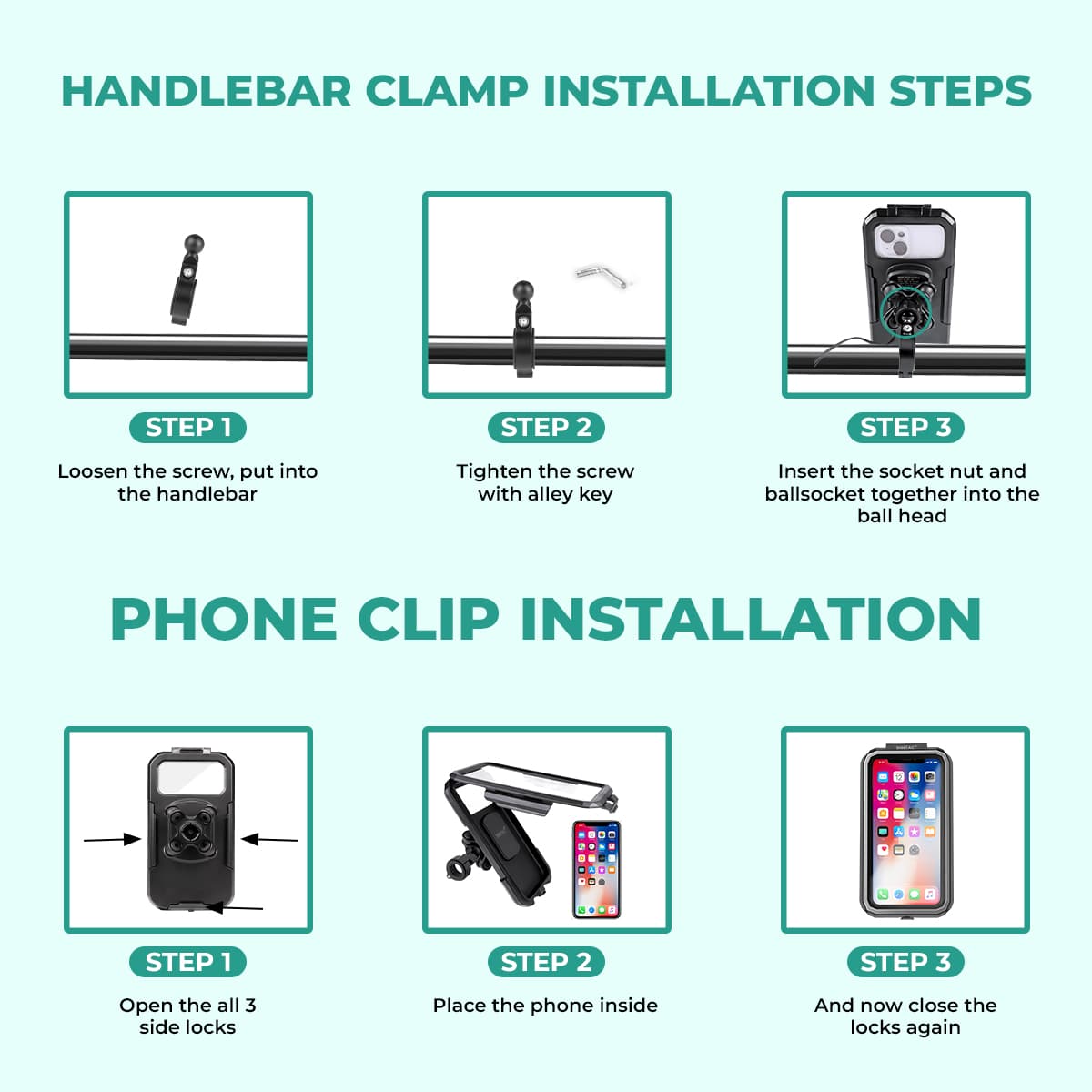 HANDLEBAR CLAMP INSTALLATION STEPS

STEP 1

Loosen the screw, put into the handlebar

STEP 2

Tighten the screw with alley key

STEP 3

Insert the socket nut and ballsocket together into the ball head

PHONE CLIP INSTALLATION

STEP 1

Open the all 3 side locks

STEP 2

Place the phone inside

STEP 3

And now close the locks again